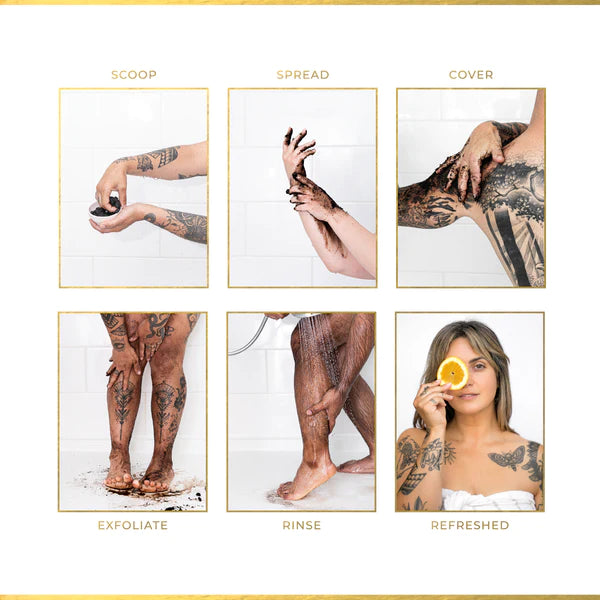 SCOOP

SPREAD

COVER

EXFOLIATE

RINSE

REFRESHED