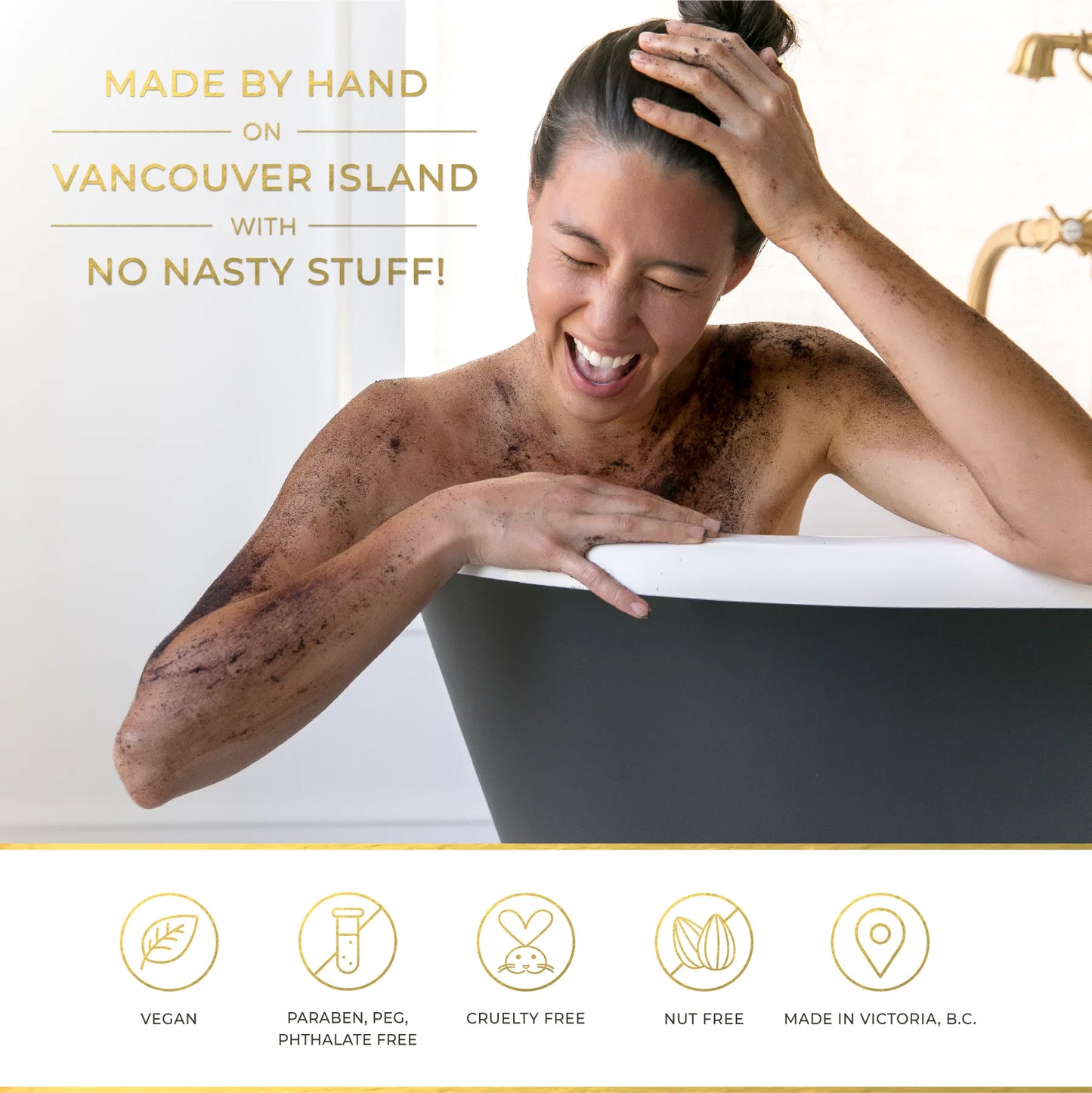 MADE BY HAND
ON
VANCOUVER ISLAND
WITH
NO NASTY STUFF!

VEGAN

PARABEN, PEG, PHTHALATE FREE

CRUELTY FREE

NUT FREE

MADE IN VICTORIA, B.C.